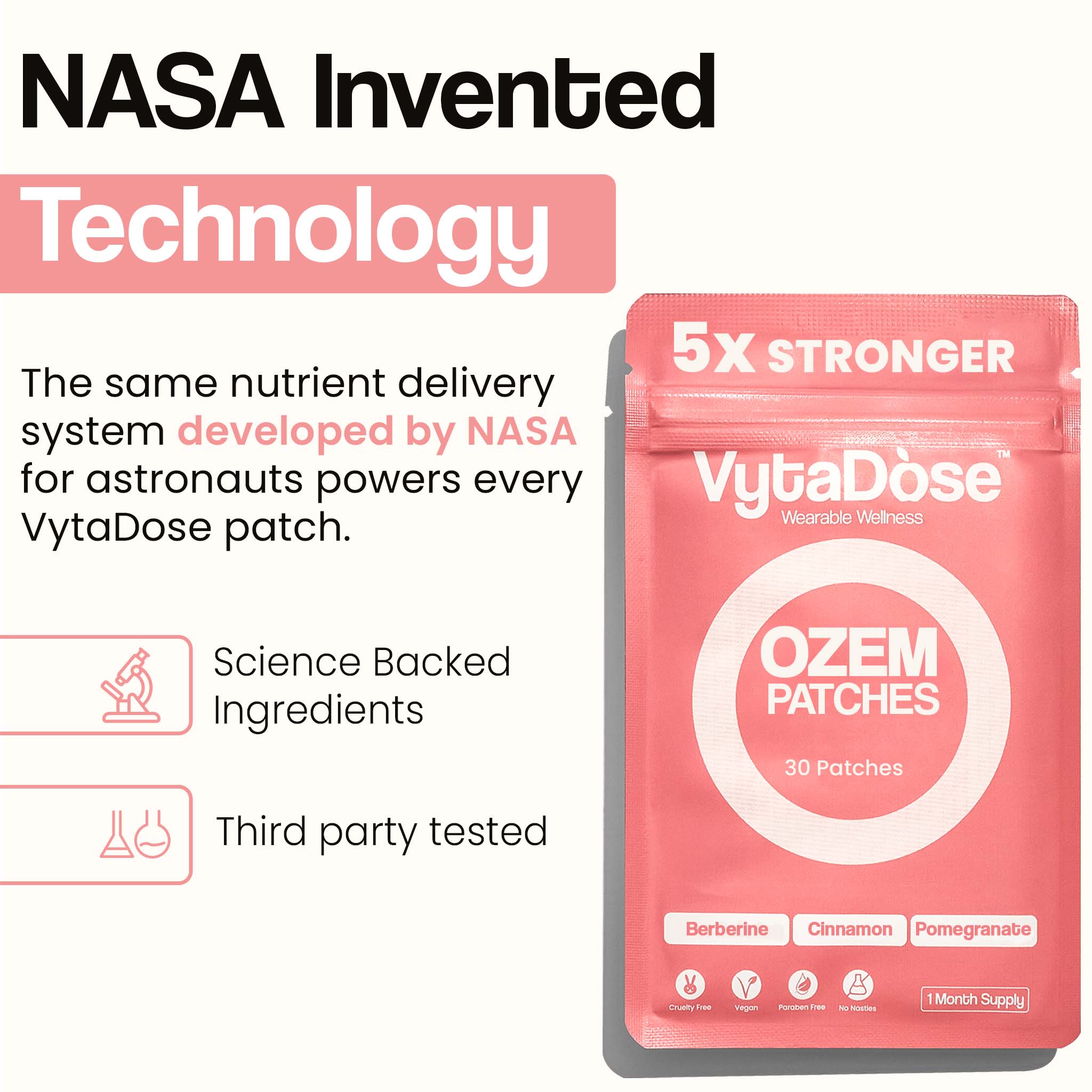 NASA Invented

Technology

The same nutrient delivery system developed by NASA for astronauts powers every VytaDose patch.

Science Backed Ingredients

Third party tested

5x STRONGER

VytaDòse™

Wearable Wellness

OZEM PATCHES

30 Patches

Berberine

Cinnamon

Pomegranate

Cruelty Free

Vegan

Paraben Free

No Nasties

1 Month Supply